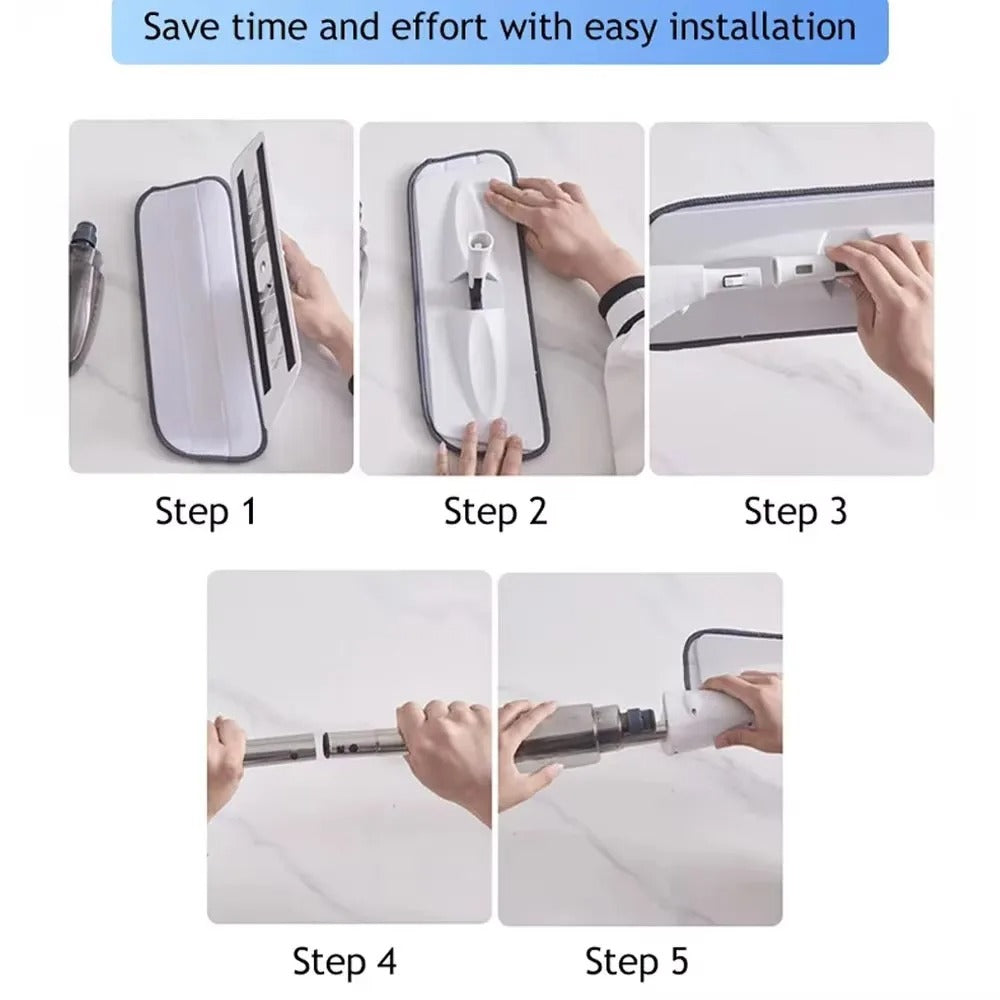 Save time and effort with easy installation

Step 1

Step 2

Step 3

Step 4

Step 5