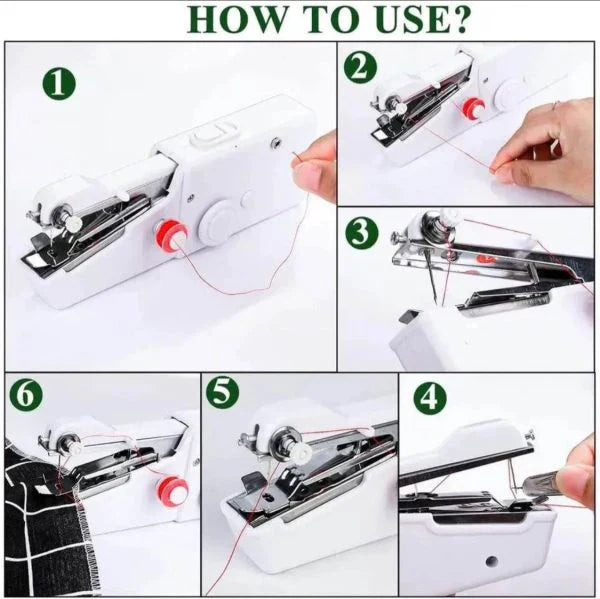 HOW TO USE?

1

2

3

6

5

4