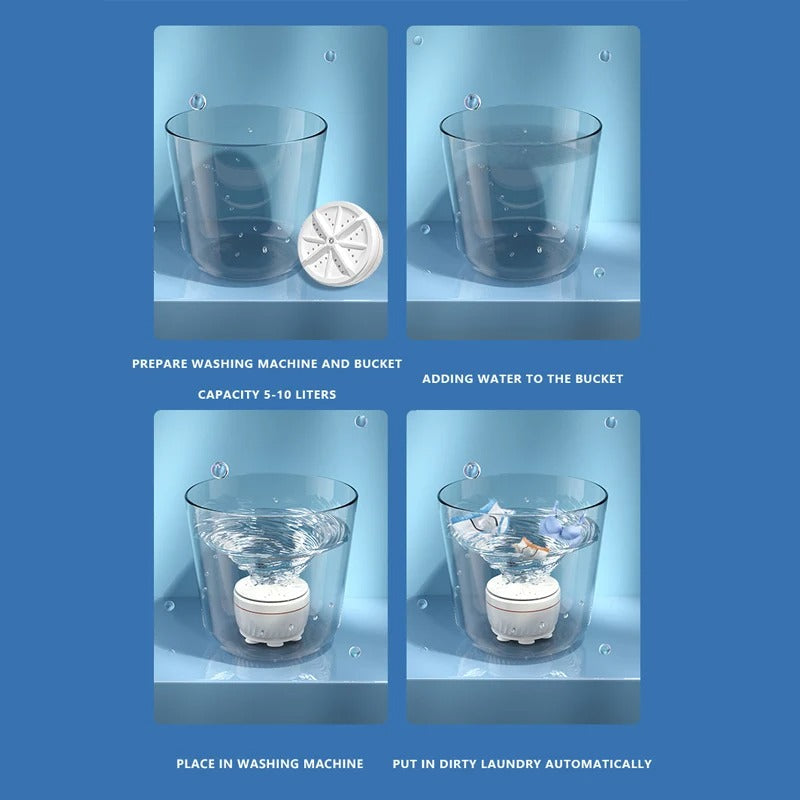 PREPARE WASHING MACHINE AND BUCKET

CAPACITY 5-10 LITERS

ADDING WATER TO THE BUCKET

PLACE IN WASHING MACHINE

PUT IN DIRTY LAUNDRY AUTOMATICALLY